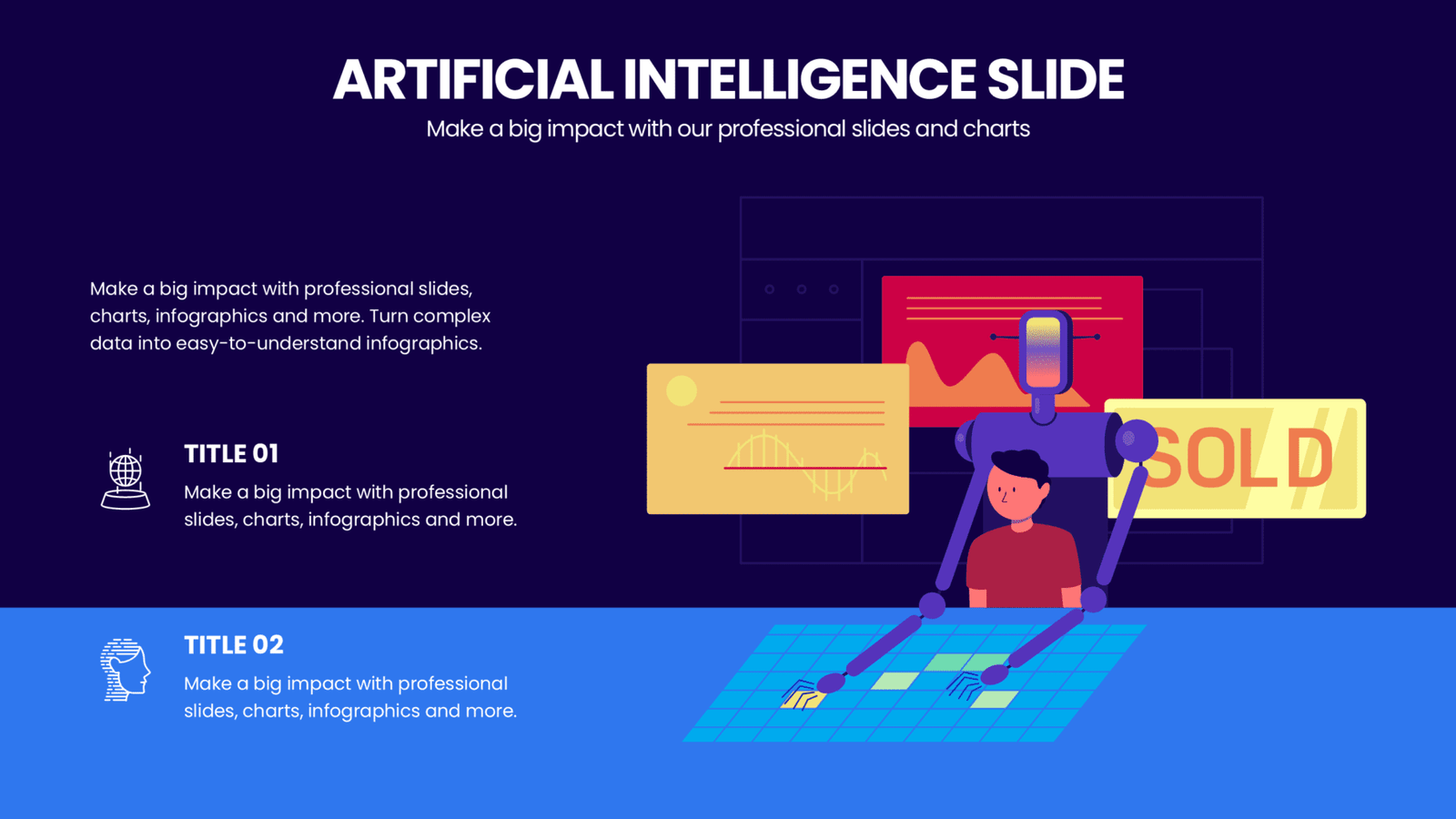 ARTIFICIAL INTELLIGENCE SLIDE

Make a big impact with our professional slides and charts

Make a big impact with professional slides, charts, infographics and more. Turn complex data into easy-to-understand infographics.

TITLE 01

Make a big impact with professional slides, charts, infographics and more.

TITLE 02

Make a big impact with professional slides, charts, infographics and more.

SOLD