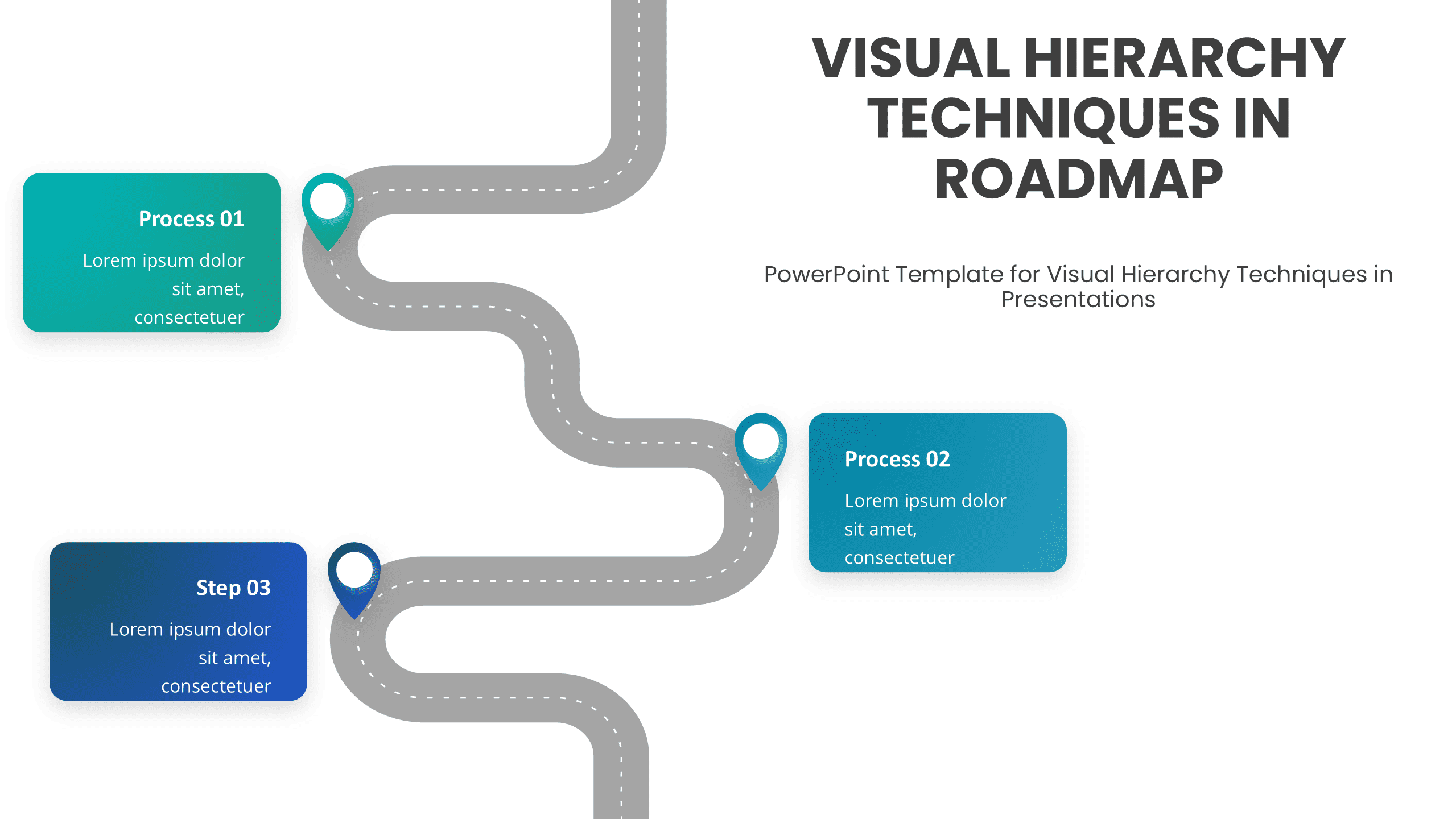 VISUAL HIERARCHY TECHNIQUES IN ROADMAP

PowerPoint Template for Visual Hierarchy Techniques in Presentations

Process 01

Lorem ipsum dolor sit amet, consectetuer

Process 02

Lorem ipsum dolor sit amet, consectetuer

Step 03

Lorem ipsum dolor sit amet, consectetuer