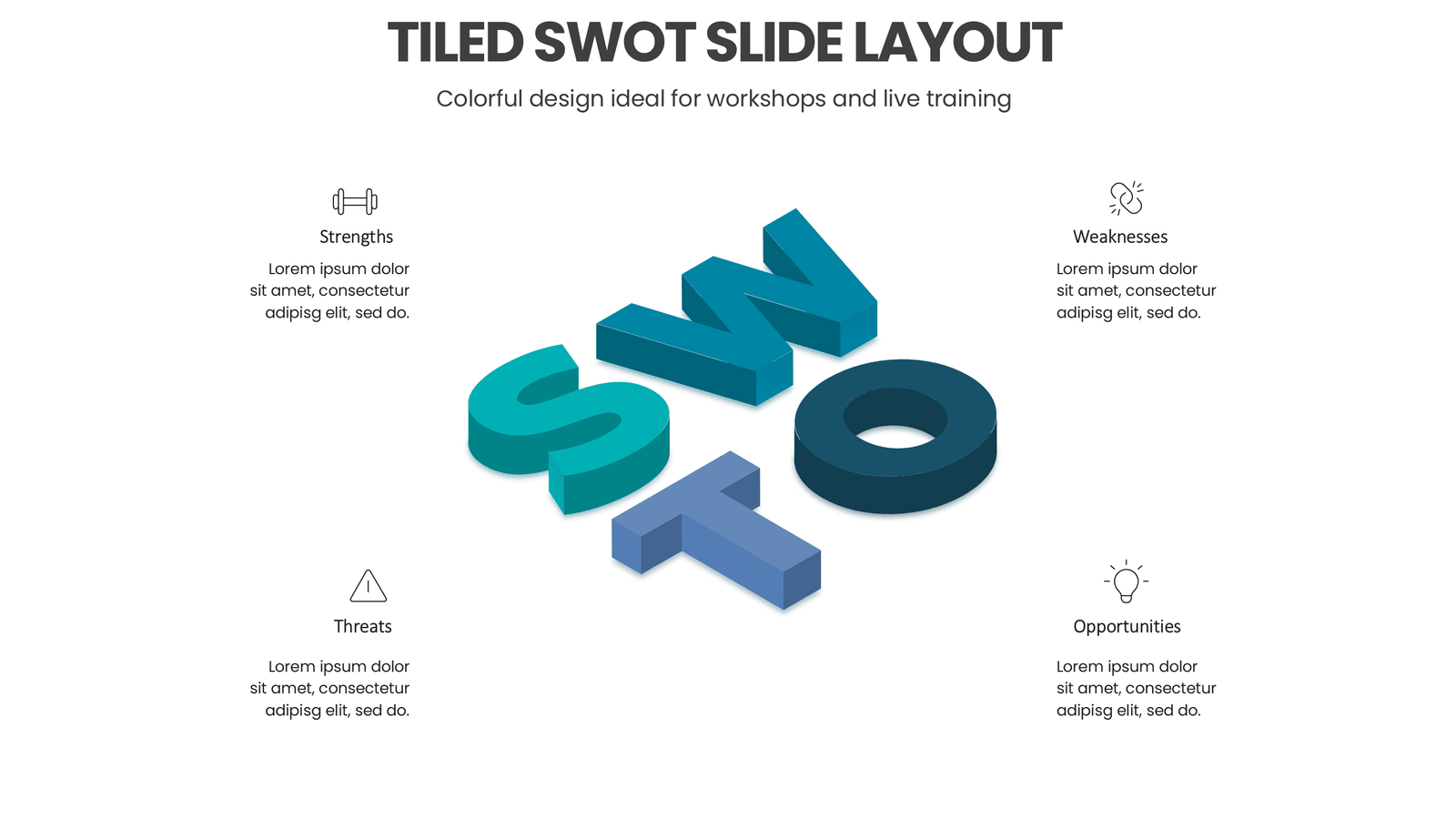 TILED SWOT SLIDE LAYOUT

Colorful design ideal for workshops and live training

Strengths

Lorem ipsum dolor sit amet, consectetur adipisg elit, sed do.

Weaknesses

Lorem ipsum dolor sit amet, consectetur adipisg elit, sed do.

S W O T

Threats

Lorem ipsum dolor sit amet, consectetur adipisg elit, sed do.

Opportunities

Lorem ipsum dolor sit amet, consectetur adipisg elit, sed do.