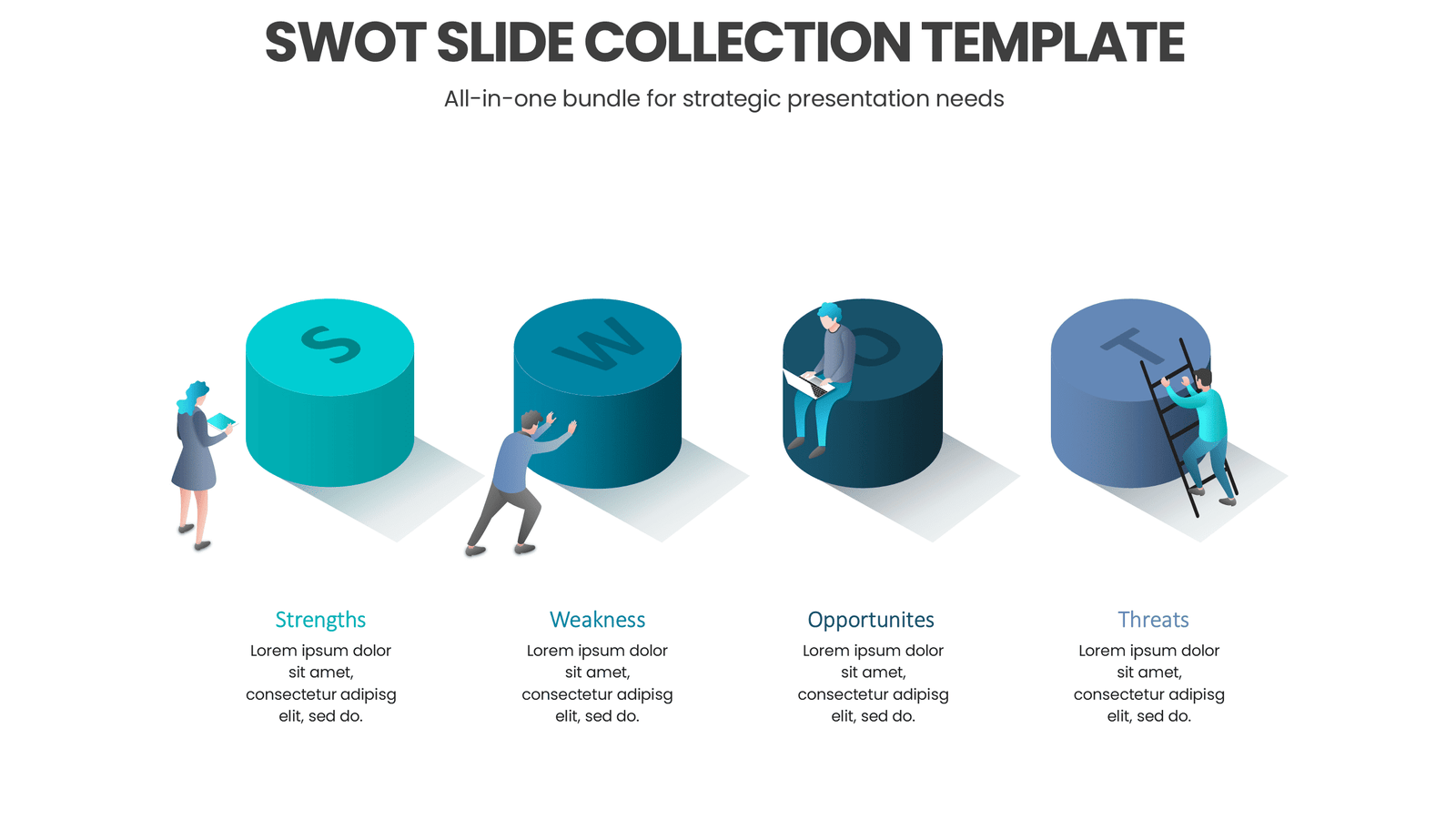 SWOT SLIDE COLLECTION TEMPLATE

All-in-one bundle for strategic presentation needs

S

W

O

T

Strengths

Lorem ipsum dolor sit amet, consectetur adipisg elit, sed do.

Weakness

Lorem ipsum dolor sit amet, consectetur adipisg elit, sed do.

Opportunites

Lorem ipsum dolor sit amet, consectetur adipisg elit, sed do.

Threats

Lorem ipsum dolor sit amet, consectetur adipisg elit, sed do.