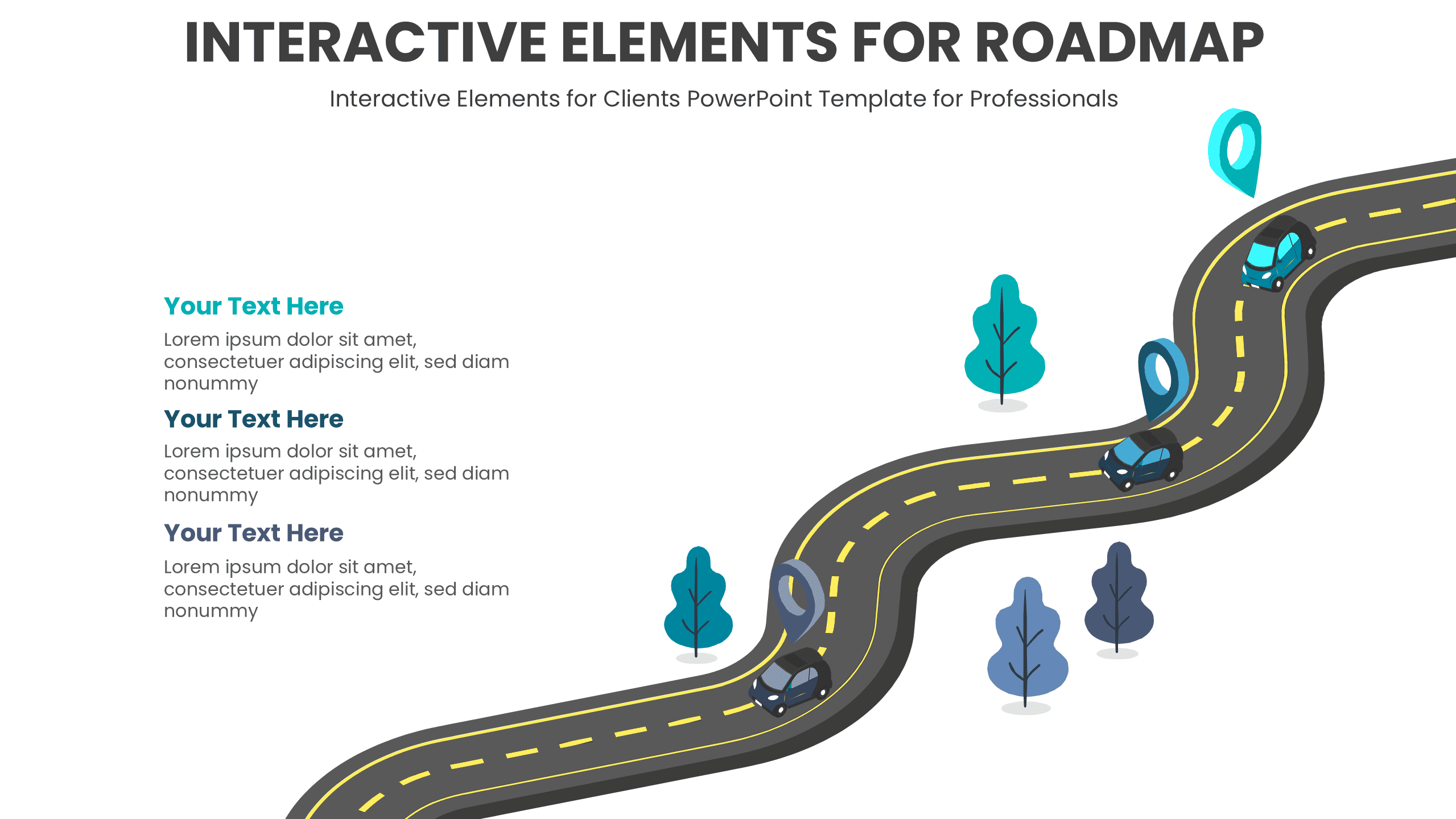 INTERACTIVE ELEMENTS FOR ROADMAP

Interactive Elements for Clients PowerPoint Template for Professionals

Your Text Here

Lorem ipsum dolor sit amet, consectetuer adipiscing elit, sed diam nonummy

Your Text Here

Lorem ipsum dolor sit amet, consectetuer adipiscing elit, sed diam nonummy

Your Text Here

Lorem ipsum dolor sit amet, consectetuer adipiscing elit, sed diam nonummy