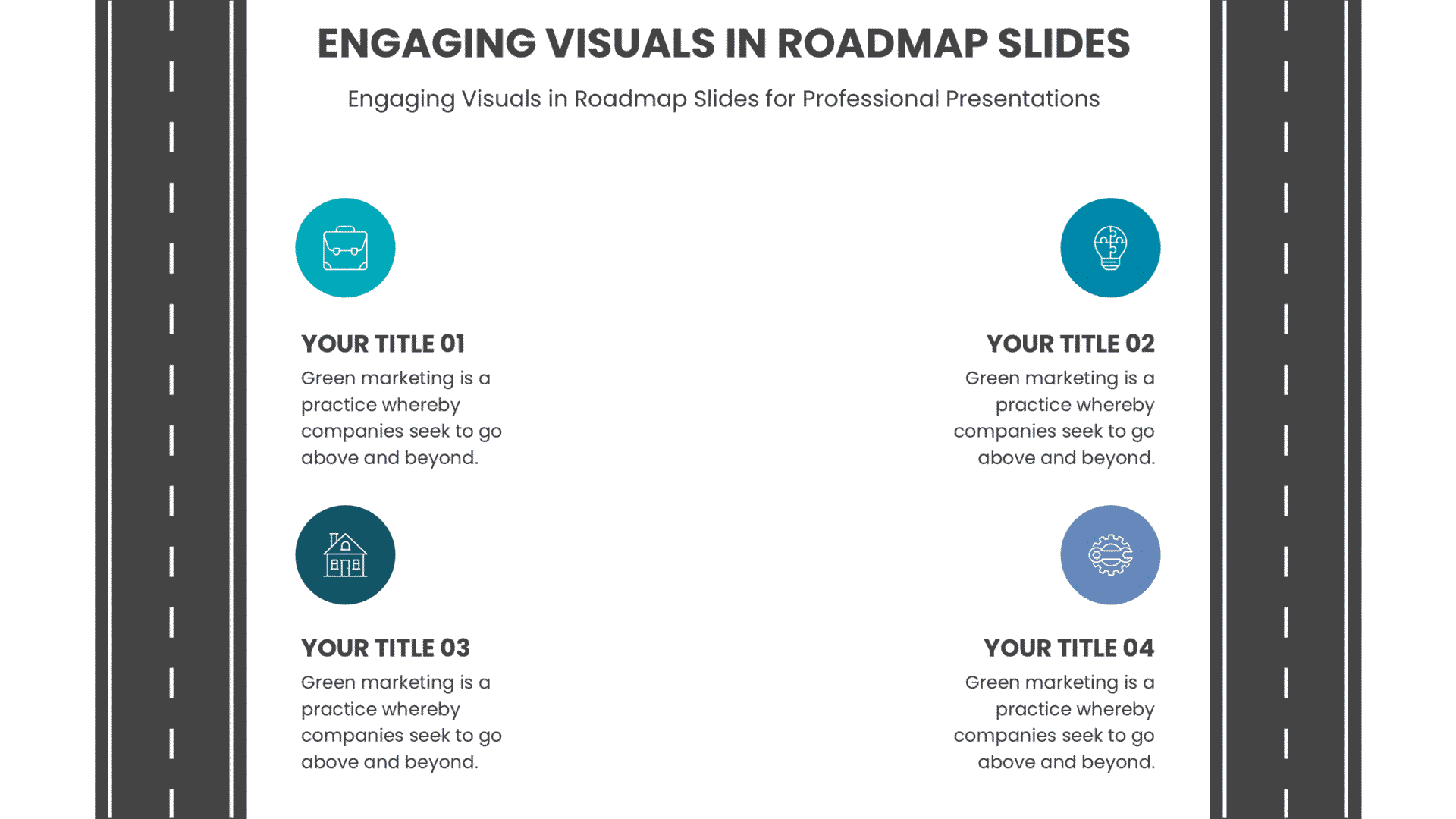 ENGAGING VISUALS IN ROADMAP SLIDES

Engaging Visuals in Roadmap Slides for Professional Presentations

YOUR TITLE 01

Green marketing is a practice whereby companies seek to go above and beyond.

YOUR TITLE 02

Green marketing is a practice whereby companies seek to go above and beyond.

YOUR TITLE 03

Green marketing is a practice whereby companies seek to go above and beyond.

YOUR TITLE 04

Green marketing is a practice whereby companies seek to go above and beyond.