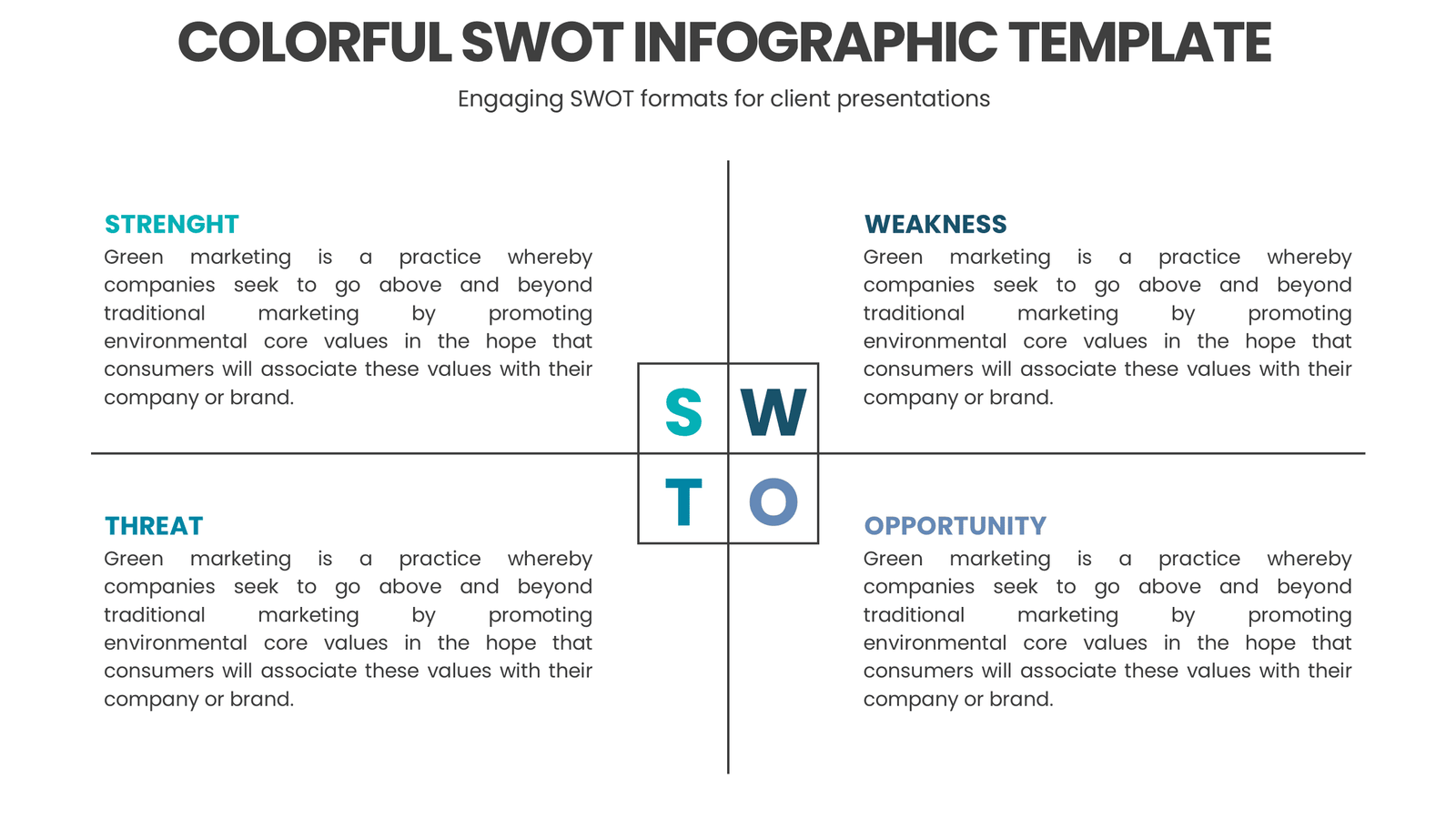 COLORFUL SWOT INFOGRAPHIC TEMPLATE

Engaging SWOT formats for client presentations

STRENGHT

Green marketing is a practice whereby companies seek to go above and beyond traditional marketing by promoting environmental core values in the hope that consumers will associate these values with their company or brand.

WEAKNESS

Green marketing is a practice whereby companies seek to go above and beyond traditional marketing by promoting environmental core values in the hope that consumers will associate these values with their company or brand.

S W T O

THREAT

Green marketing is a practice whereby companies seek to go above and beyond traditional marketing by promoting environmental core values in the hope that consumers will associate these values with their company or brand.

OPPORTUNITY

Green marketing is a practice whereby companies seek to go above and beyond traditional marketing by promoting environmental core values in the hope that consumers will associate these values with their company or brand.