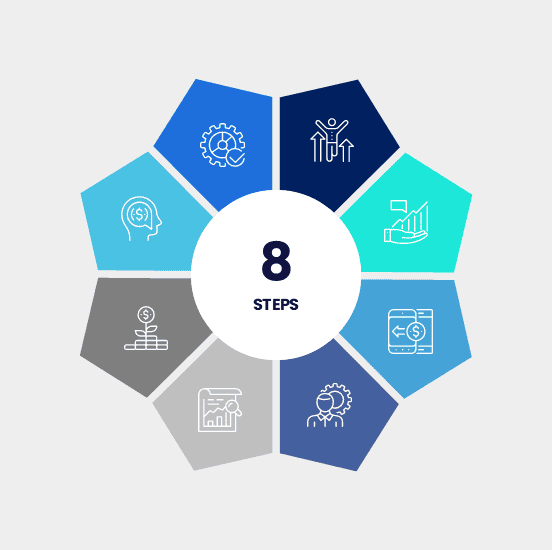 8

STEPS