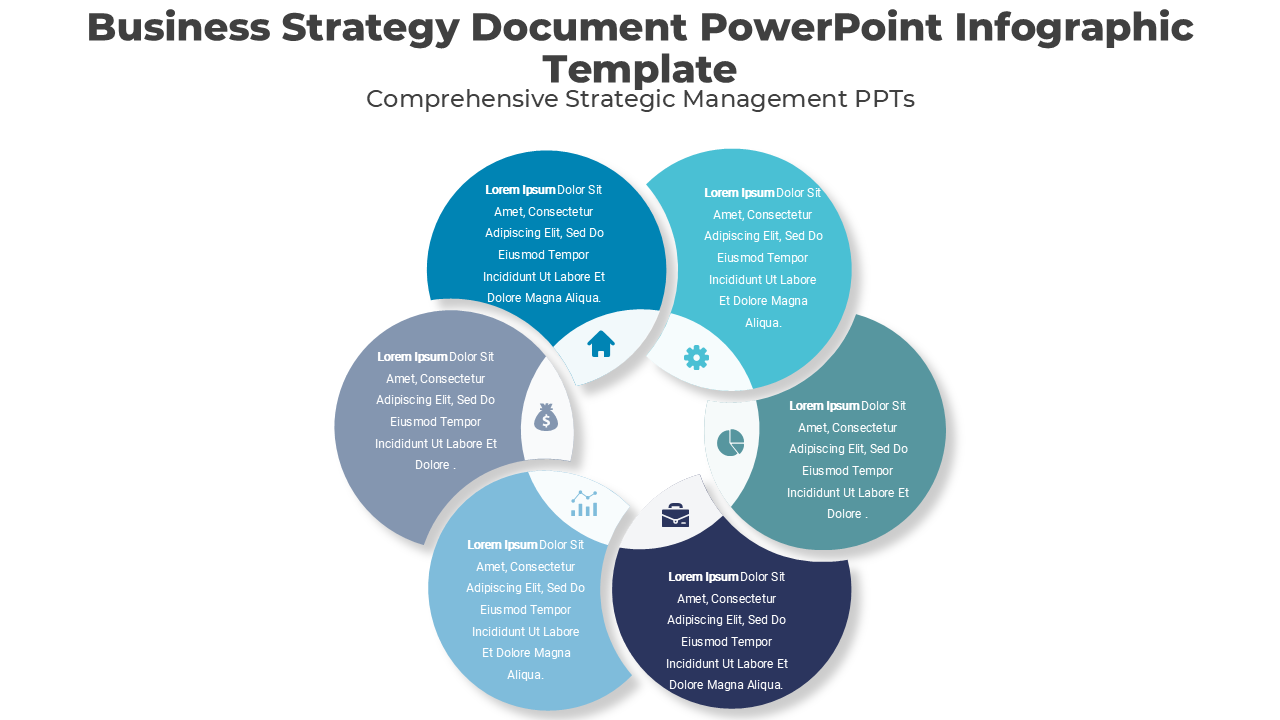 Business Strategy Document PowerPoint Infographic Template

Comprehensive Strategic Management PPTs

Lorem Ipsum Dolor Sit Amet, Consectetur Adipiscing Elit, Sed Do Eiusmod Tempor Incididunt Ut Labore Et Dolore Magna Aliqua.

Lorem Ipsum Dolor Sit Amet, Consectetur Adipiscing Elit, Sed Do Eiusmod Tempor Incididunt Ut Labore Et Dolore Magna Aliqua.

Lorem Ipsum Dolor Sit Amet, Consectetur Adipiscing Elit, Sed Do Eiusmod Tempor Incididunt Ut Labore Et Dolore .

Lorem Ipsum Dolor Sit Amet, Consectetur Adipiscing Elit, Sed Do Eiusmod Tempor Incididunt Ut Labore Et Dolore .

Lorem Ipsum Dolor Sit Amet, Consectetur Adipiscing Elit, Sed Do Eiusmod Tempor Incididunt Ut Labore Et Dolore Magna Aliqua.

Lorem Ipsum Dolor Sit Amet, Consectetur Adipiscing Elit, Sed Do Eiusmod Tempor Incididunt Ut Labore Et Dolore Magna Aliqua.