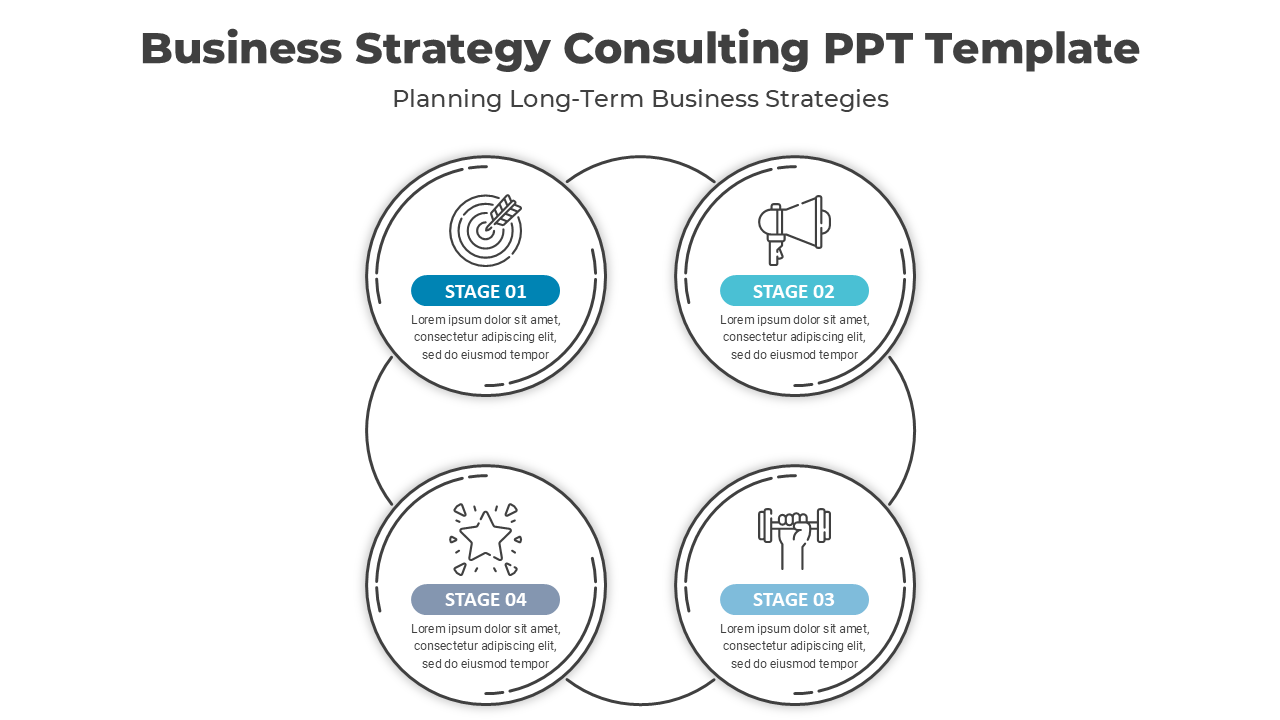 Business Strategy Consulting PPT Template

Planning Long-Term Business Strategies

STAGE 01

Lorem ipsum dolor sit amet, consectetur adipiscing elit, sed do eiusmod tempor

STAGE 02

Lorem ipsum dolor sit amet, consectetur adipiscing elit, sed do eiusmod tempor

STAGE 04

Lorem ipsum dolor sit amet, consectetur adipiscing elit, sed do eiusmod tempor

STAGE 03

Lorem ipsum dolor sit amet, consectetur adipiscing elit, sed do eiusmod tempor