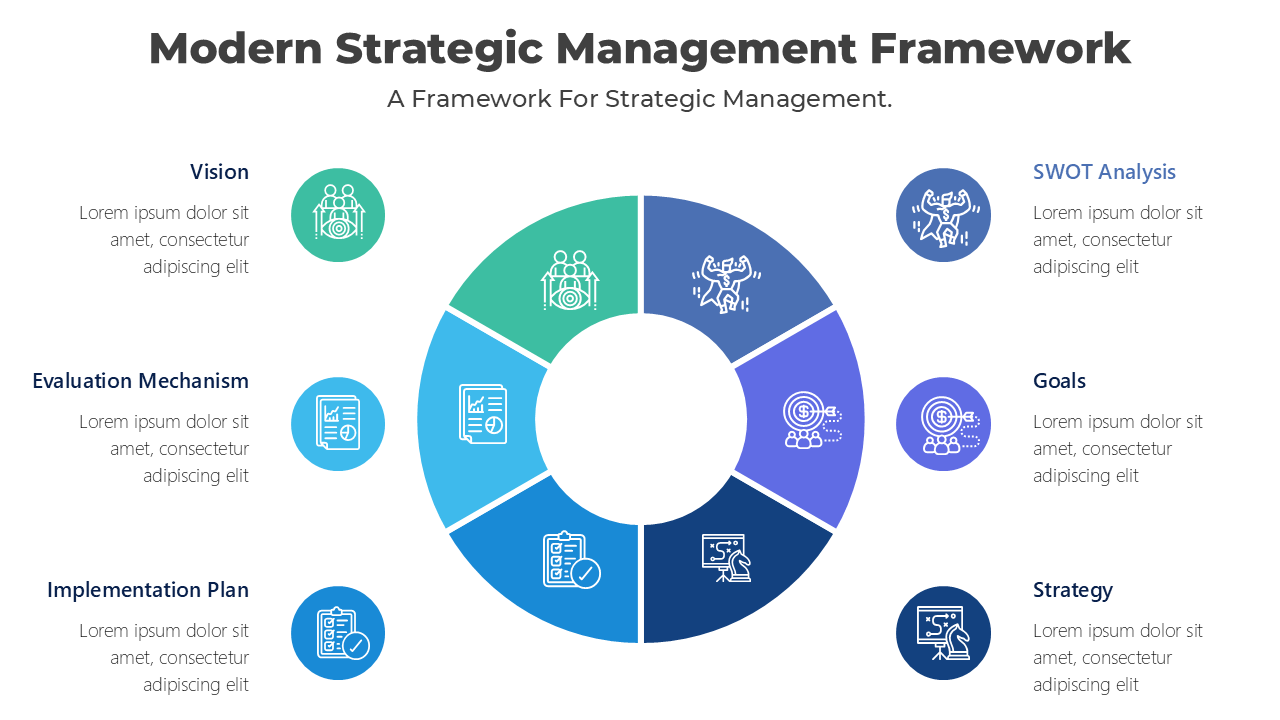 Modern Strategic Management Framework

A Framework For Strategic Management.

Vision

Lorem ipsum dolor sit amet, consectetur adipiscing elit

Evaluation Mechanism

Lorem ipsum dolor sit amet, consectetur adipiscing elit

Implementation Plan

Lorem ipsum dolor sit amet, consectetur adipiscing elit

SWOT Analysis

Lorem ipsum dolor sit amet, consectetur adipiscing elit

Goals

Lorem ipsum dolor sit amet, consectetur adipiscing elit

Strategy

Lorem ipsum dolor sit amet, consectetur adipiscing elit