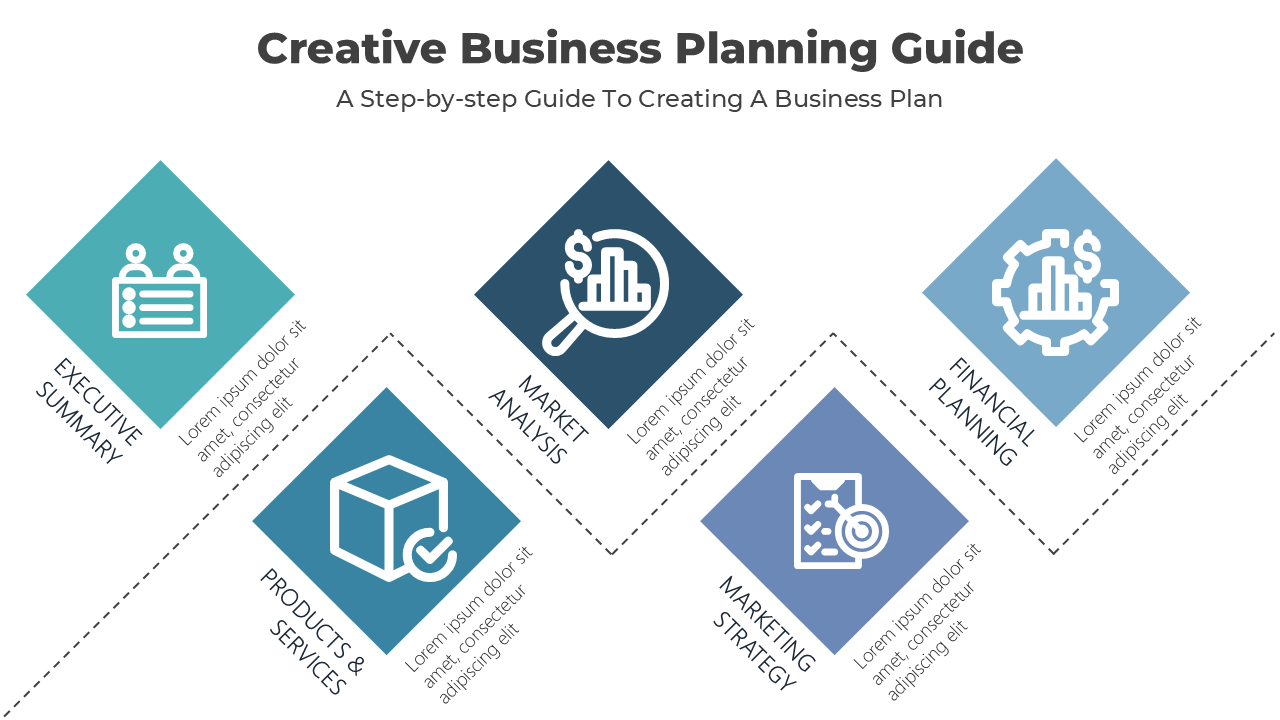 Creative Business Planning Guide

A Step-by-step Guide To Creating A Business Plan

EXECUTIVE SUMMARY

Lorem ipsum dolor sit amet, consectetur adipiscing elit

PRODUCTS & SERVICES

Lorem ipsum dolor sit amet, consectetur adipiscing elit

MARKET ANALYSIS

Lorem ipsum dolor sit amet, consectetur adipiscing elit

MARKETING STRATEGY

Lorem ipsum dolor sit amet, consectetur adipiscing elit

FINANCIAL PLANNING

Lorem ipsum dolor sit amet, consectetur adipiscing elit