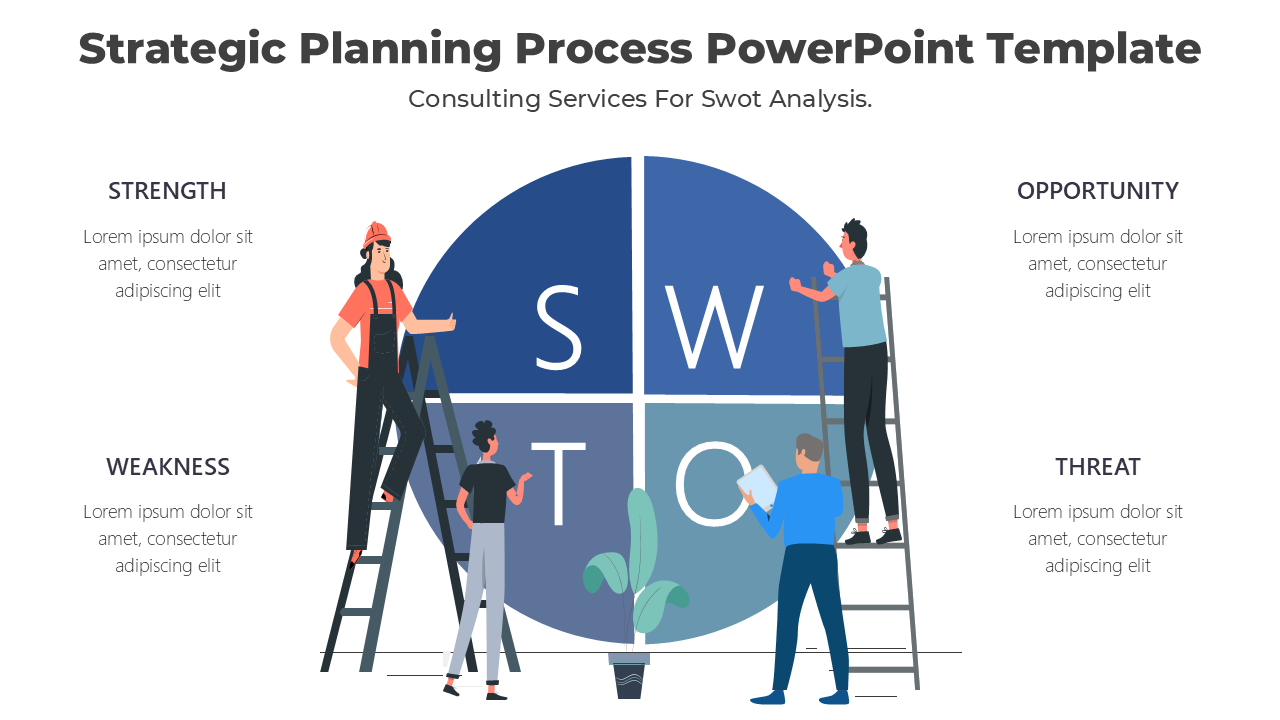 Strategic Planning Process PowerPoint Template

Consulting Services For Swot Analysis.

STRENGTH

Lorem ipsum dolor sit amet, consectetur adipiscing elit

WEAKNESS

Lorem ipsum dolor sit amet, consectetur adipiscing elit

S

W

T

O

OPPORTUNITY

Lorem ipsum dolor sit amet, consectetur adipiscing elit

THREAT

Lorem ipsum dolor sit amet, consectetur adipiscing elit