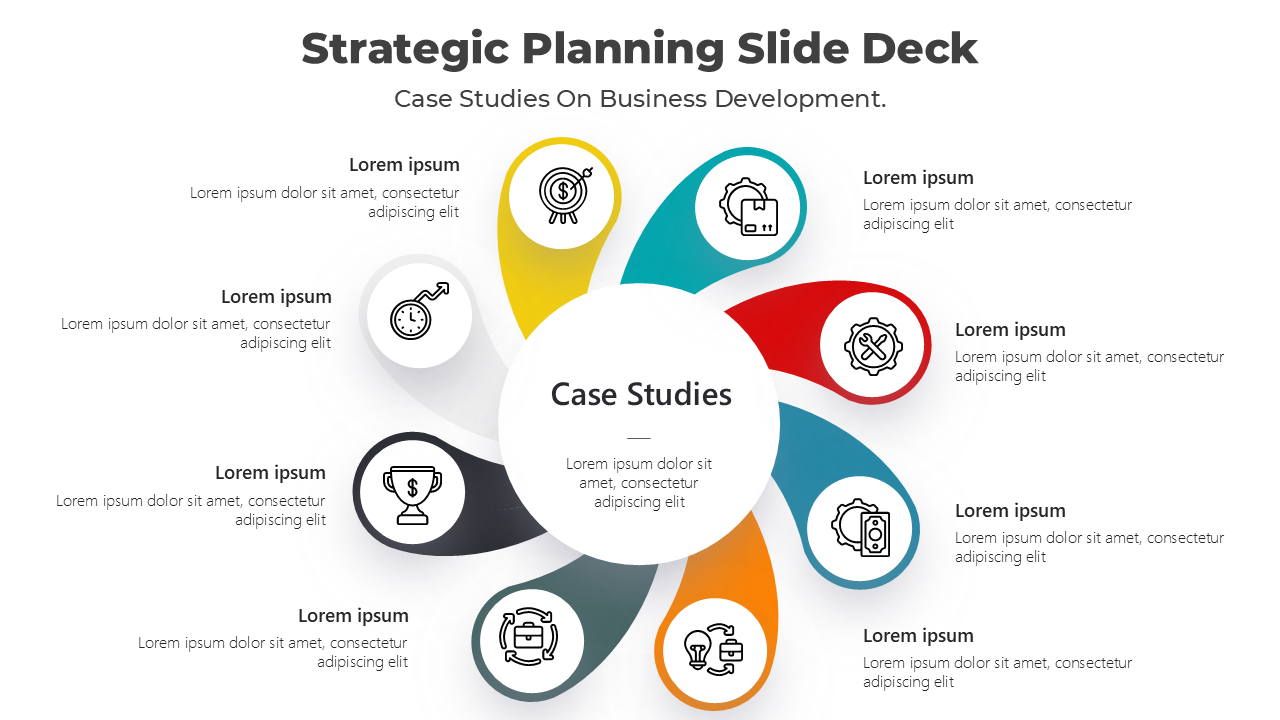 Strategic Planning Slide Deck

Case Studies On Business Development.

Lorem ipsum
Lorem ipsum dolor sit amet, consectetur adipiscing elit

Lorem ipsum
Lorem ipsum dolor sit amet, consectetur adipiscing elit

Lorem ipsum
Lorem ipsum dolor sit amet, consectetur adipiscing elit

Lorem ipsum
Lorem ipsum dolor sit amet, consectetur adipiscing elit

Case Studies

Lorem ipsum dolor sit amet, consectetur adipiscing elit

Lorem ipsum
Lorem ipsum dolor sit amet, consectetur adipiscing elit

Lorem ipsum
Lorem ipsum dolor sit amet, consectetur adipiscing elit

Lorem ipsum
Lorem ipsum dolor sit amet, consectetur adipiscing elit

Lorem ipsum
Lorem ipsum dolor sit amet, consectetur adipiscing elit