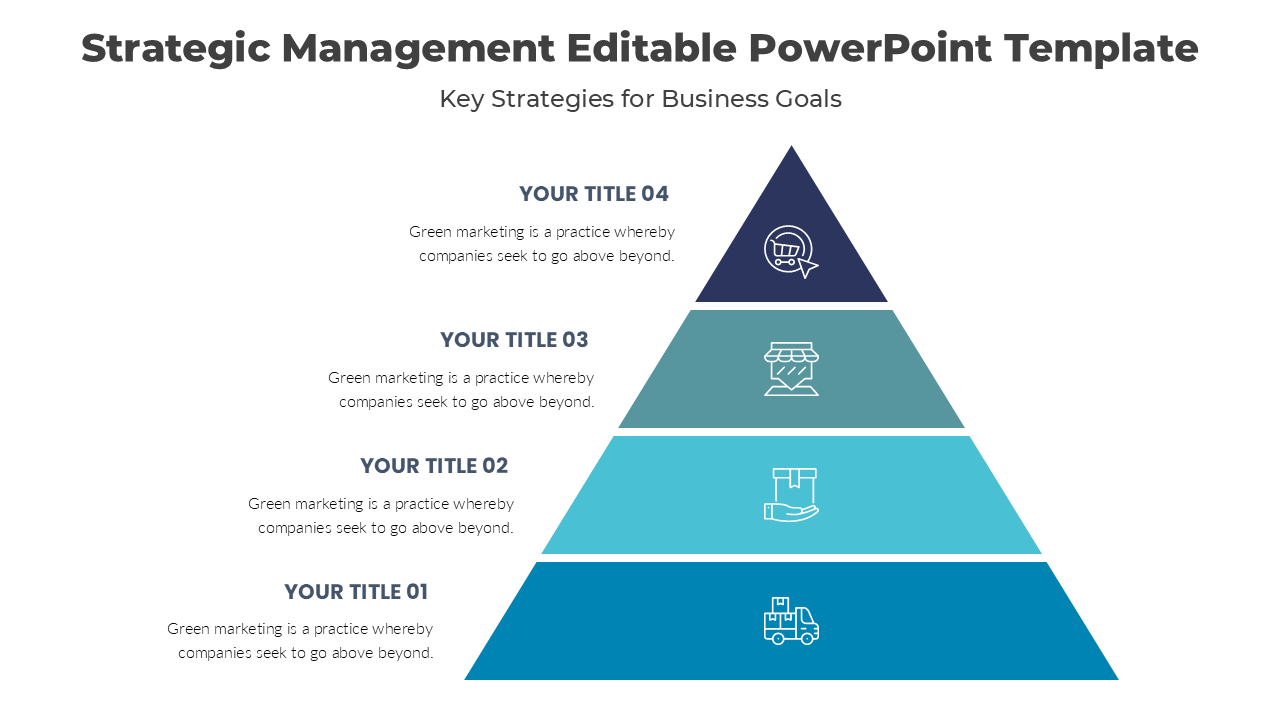 Strategic Management Editable PowerPoint Template

Key Strategies for Business Goals

YOUR TITLE 04

Green marketing is a practice whereby companies seek to go above beyond.

YOUR TITLE 03

Green marketing is a practice whereby companies seek to go above beyond.

YOUR TITLE 02

Green marketing is a practice whereby companies seek to go above beyond.

YOUR TITLE 01

Green marketing is a practice whereby companies seek to go above beyond.