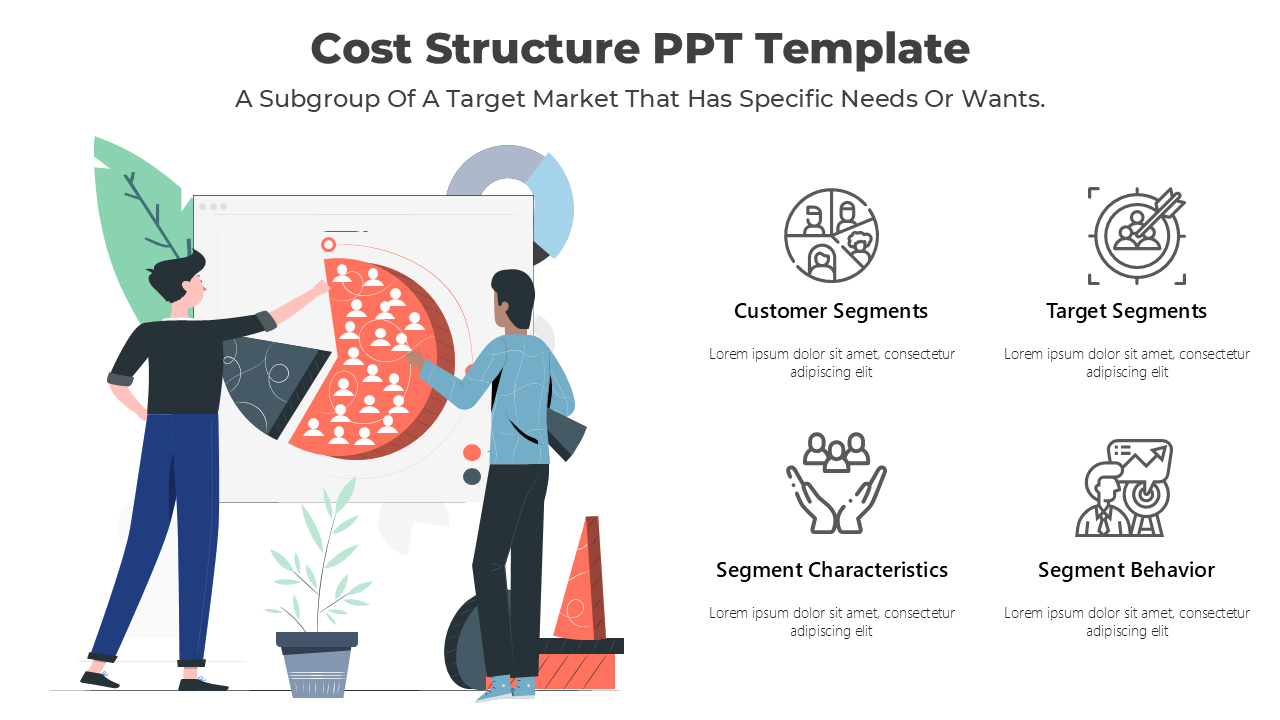 Cost Structure PPT Template

A Subgroup Of A Target Market That Has Specific Needs Or Wants.

Customer Segments

Lorem ipsum dolor sit amet, consectetur adipiscing elit

Target Segments

Lorem ipsum dolor sit amet, consectetur adipiscing elit

Segment Characteristics

Lorem ipsum dolor sit amet, consectetur adipiscing elit

Segment Behavior

Lorem ipsum dolor sit amet, consectetur adipiscing elit