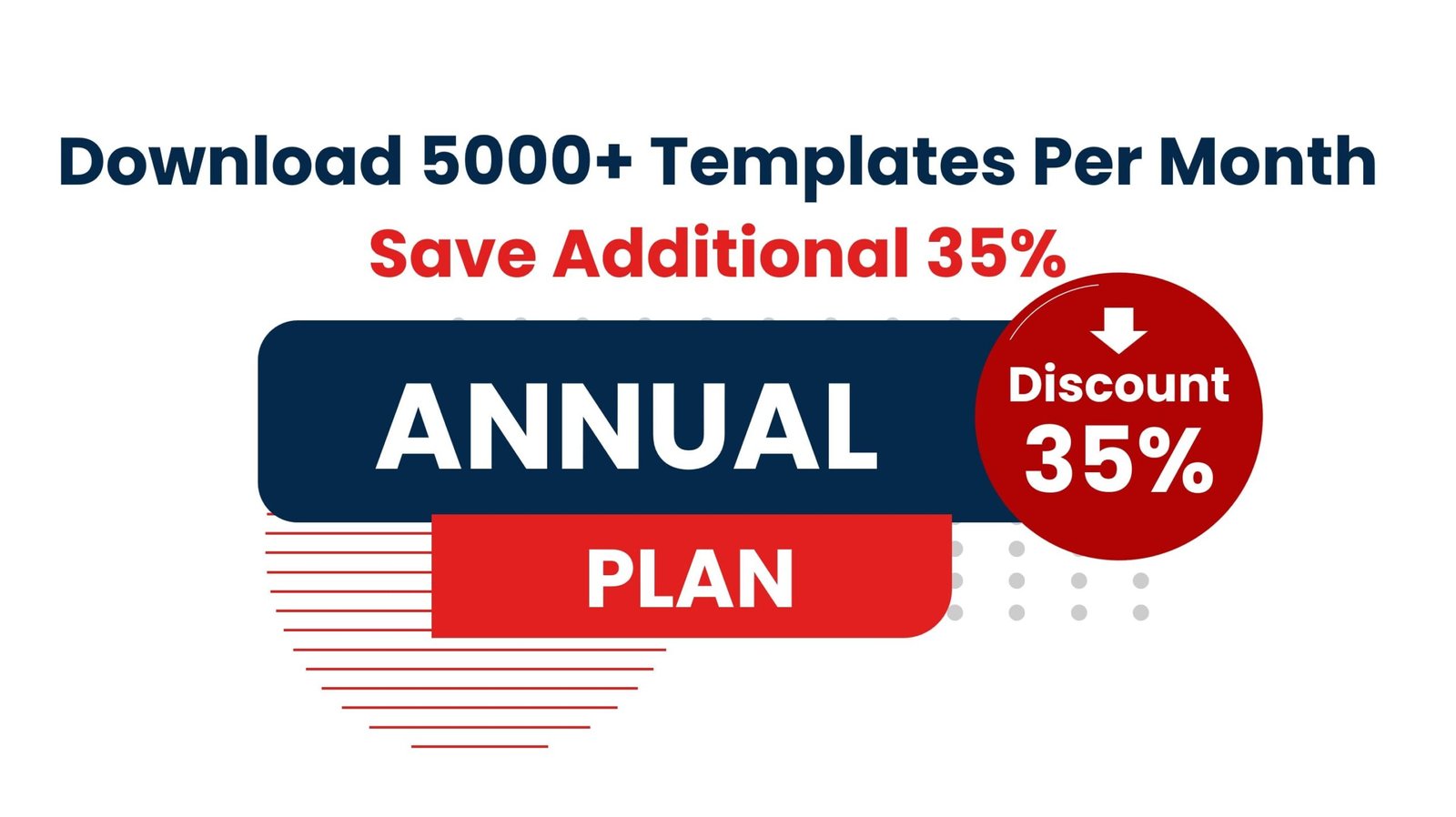 Download 5000+ Templates Per Month

Save Additional 35%

ANNUAL

Discount
35%

PLAN