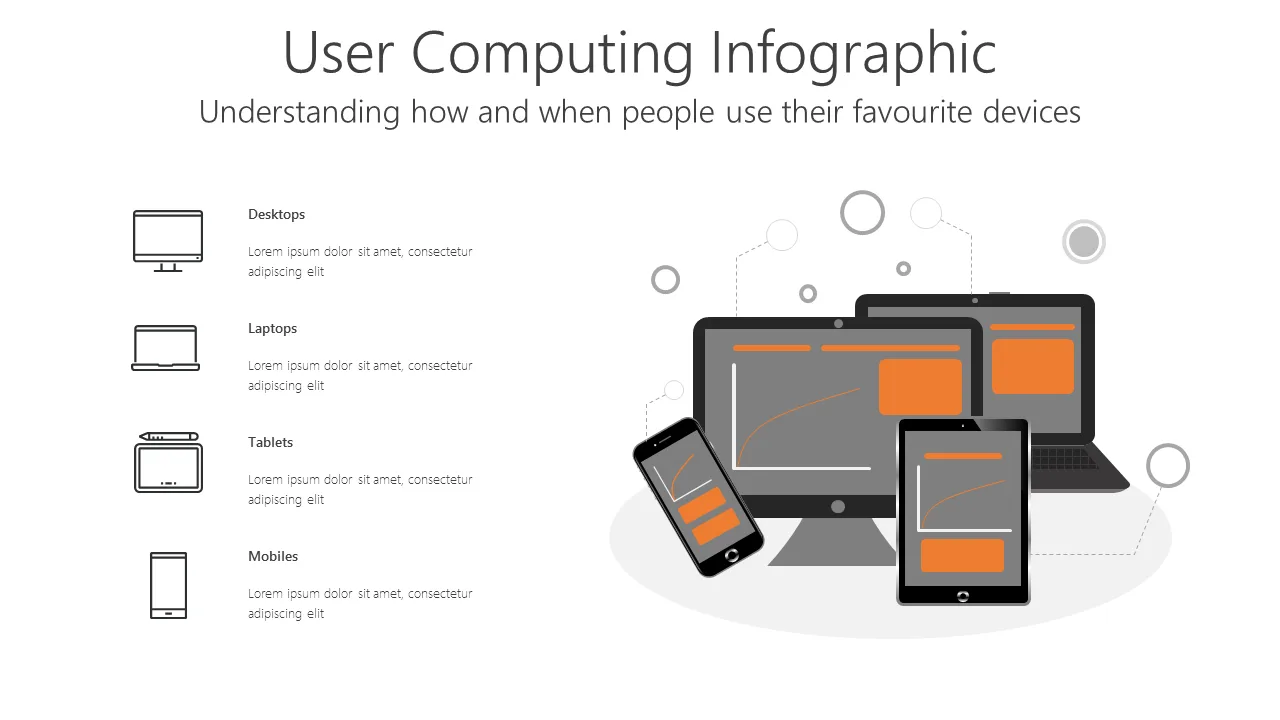 User Computing Infographic
Understanding how and when people use their favourite devices

Desktops

Lorem ipsum dolor sit amet, consectetur adipiscing elit

Laptops

Lorem ipsum dolor sit amet, consectetur adipiscing elit

Tablets

Lorem ipsum dolor sit amet, consectetur adipiscing elit

Mobiles

Lorem ipsum dolor sit amet, consectetur adipiscing elit