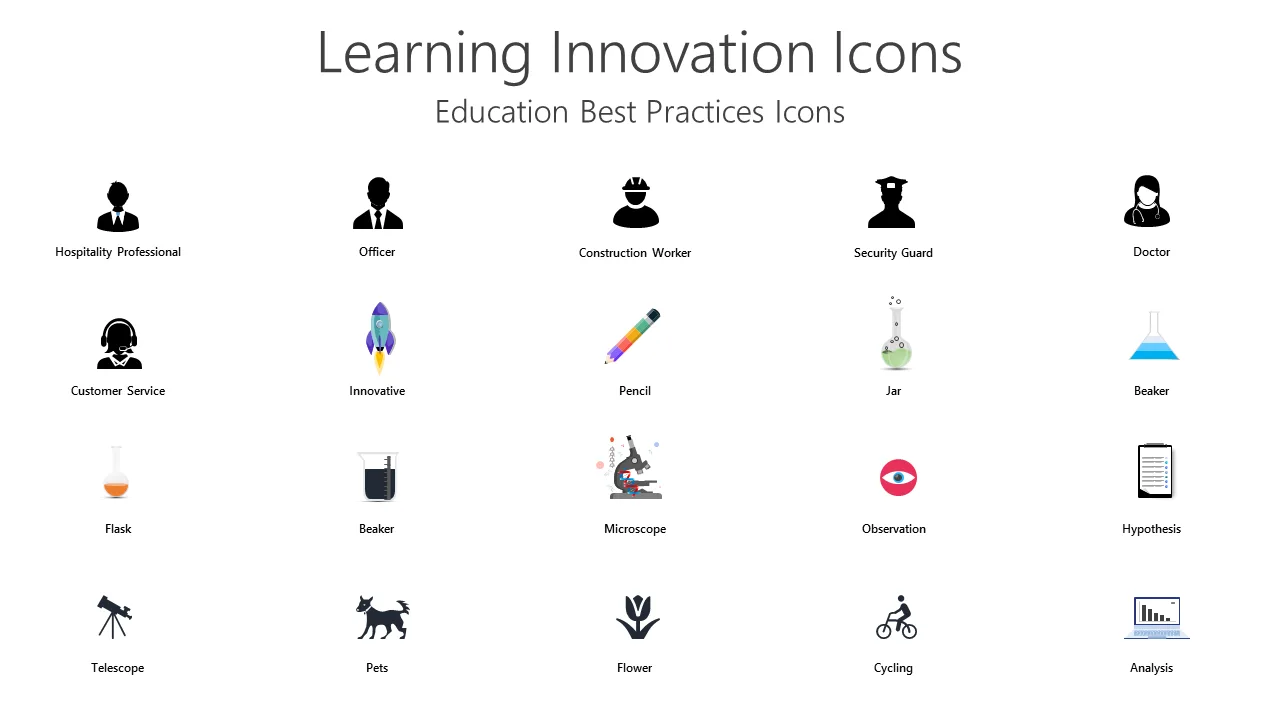 Learning Innovation Icons

Education Best Practices Icons

Hospitality Professional

Officer

Construction Worker

Security Guard

Doctor

Customer Service

Innovative

Pencil

Jar

Beaker

Flask

Beaker

Microscope

Observation

Hypothesis

Telescope

Pets

Flower

Cycling

Analysis