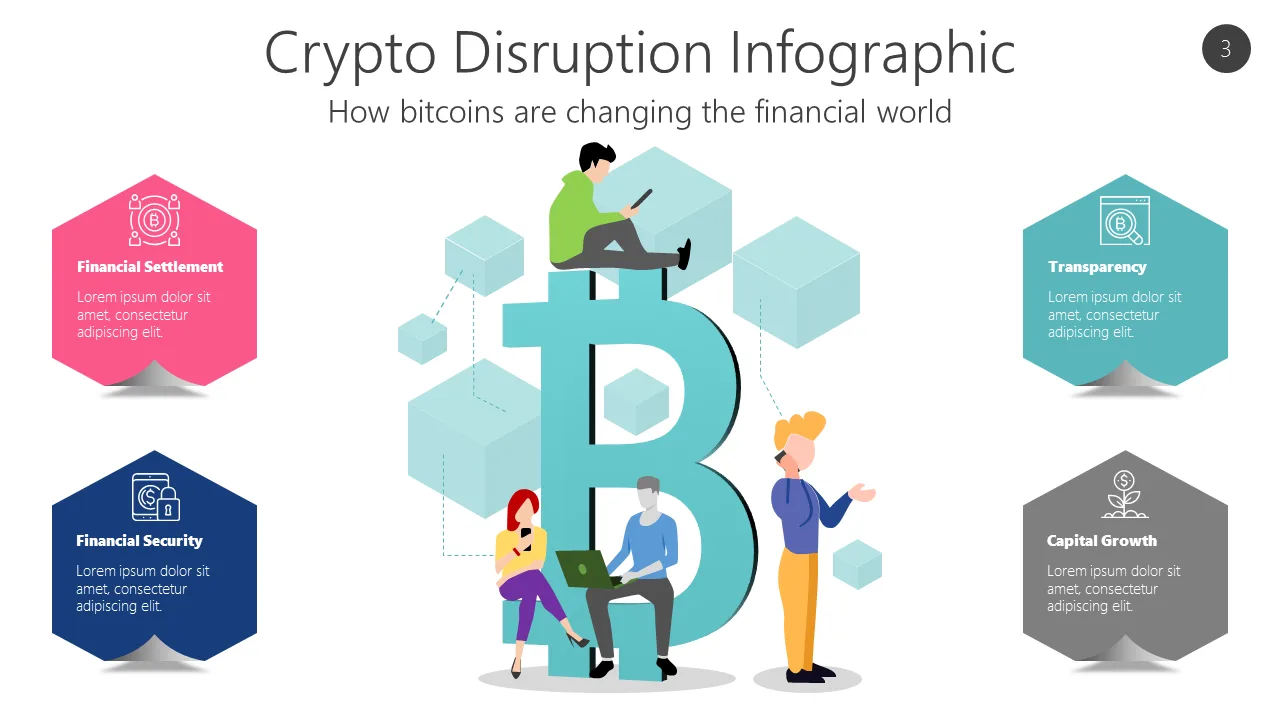 Crypto Disruption Infographic

3

How bitcoins are changing the financial world

Financial Settlement

Lorem ipsum dolor sit amet, consectetur adipiscing elit.

Financial Security

Lorem ipsum dolor sit amet, consectetur adipiscing elit.

Transparency

Lorem ipsum dolor sit amet, consectetur adipiscing elit.

Capital Growth

Lorem ipsum dolor sit amet, consectetur adipiscing elit.