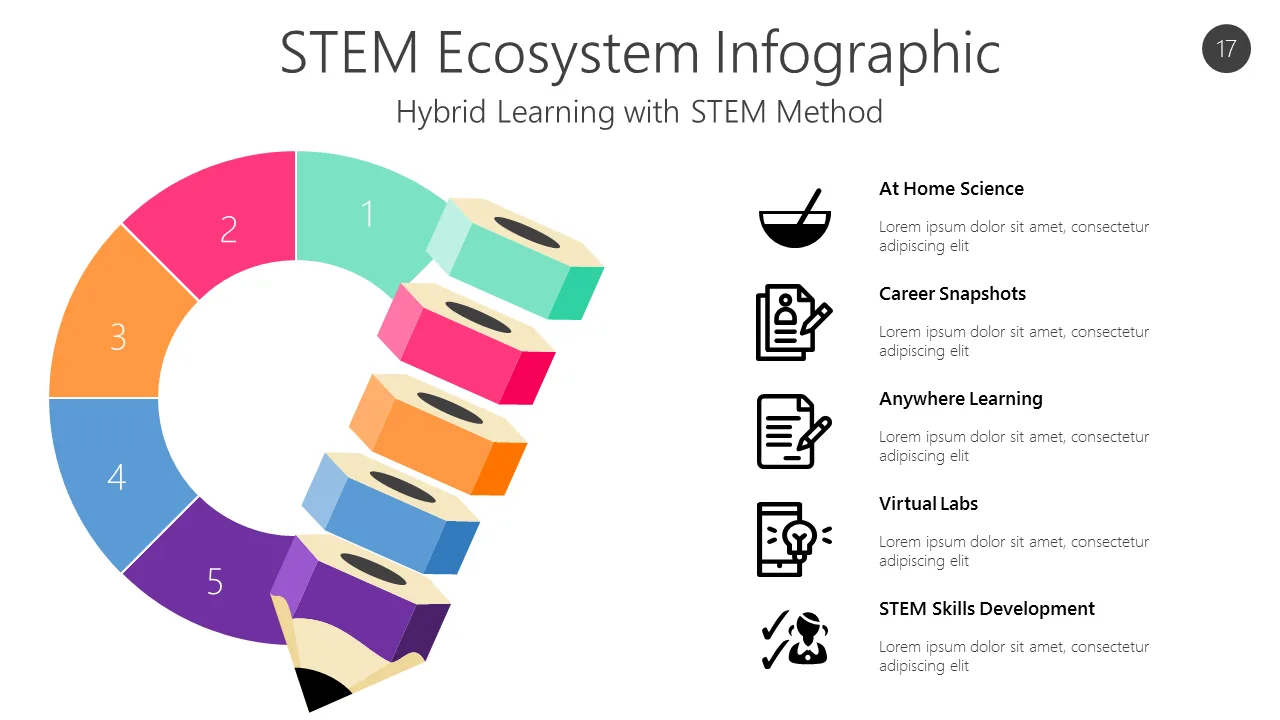 STEM Ecosystem Infographic

17

Hybrid Learning with STEM Method

1

2

3

4

5

At Home Science

Lorem ipsum dolor sit amet, consectetur adipiscing elit

Career Snapshots

Lorem ipsum dolor sit amet, consectetur adipiscing elit

Anywhere Learning

Lorem ipsum dolor sit amet, consectetur adipiscing elit

Virtual Labs

Lorem ipsum dolor sit amet, consectetur adipiscing elit

STEM Skills Development

Lorem ipsum dolor sit amet, consectetur adipiscing elit