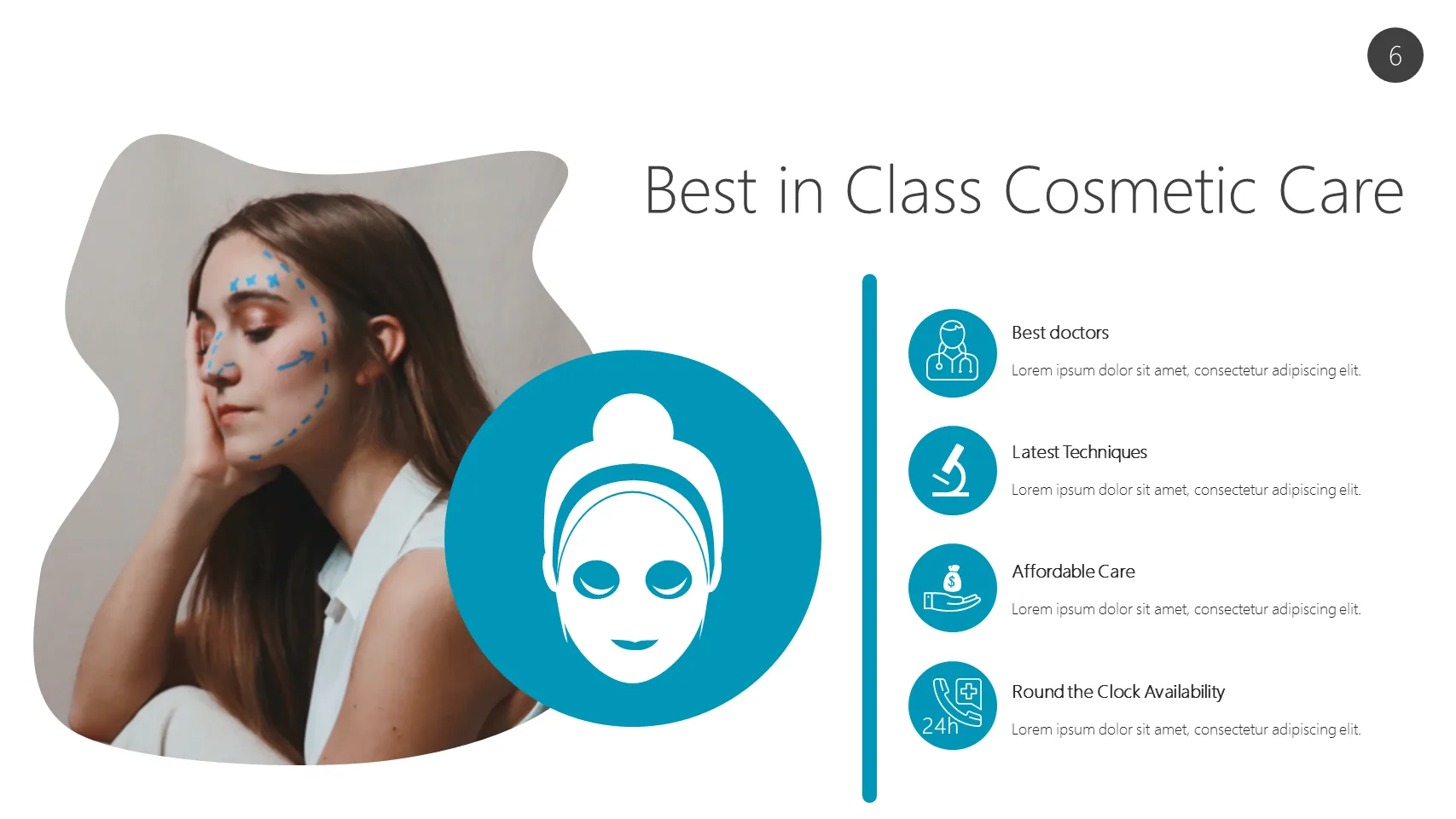 6

Best in Class Cosmetic Care

Best doctors

Lorem ipsum dolor sit amet, consectetur adipiscing elit.

Latest Techniques

Lorem ipsum dolor sit amet, consectetur adipiscing elit.

$

Affordable Care

Lorem ipsum dolor sit amet, consectetur adipiscing elit.

24h

Round the Clock Availability

Lorem ipsum dolor sit amet, consectetur adipiscing elit.