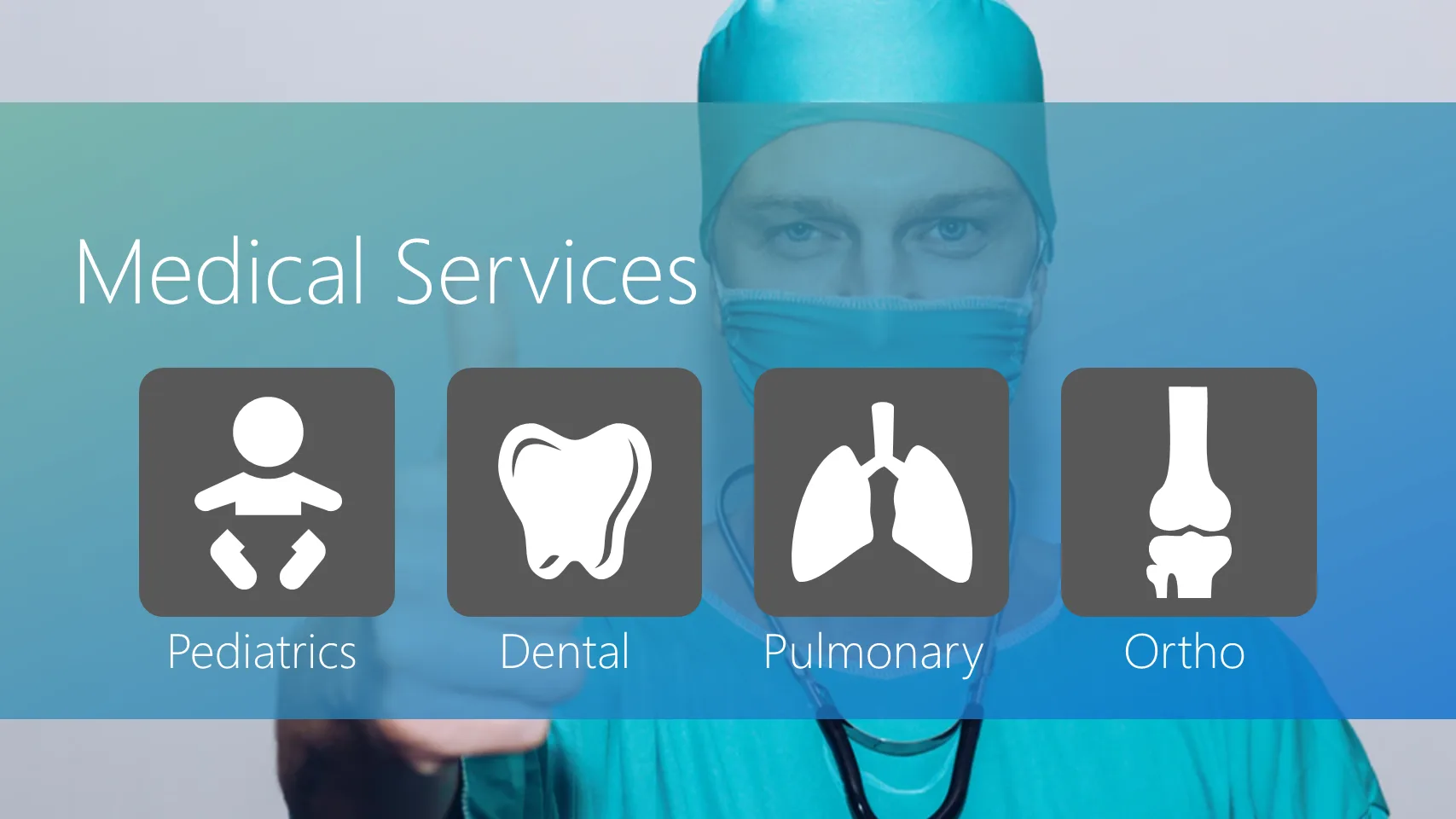 Medical Services

Pediatrics

Dental

Pulmonary

Ortho