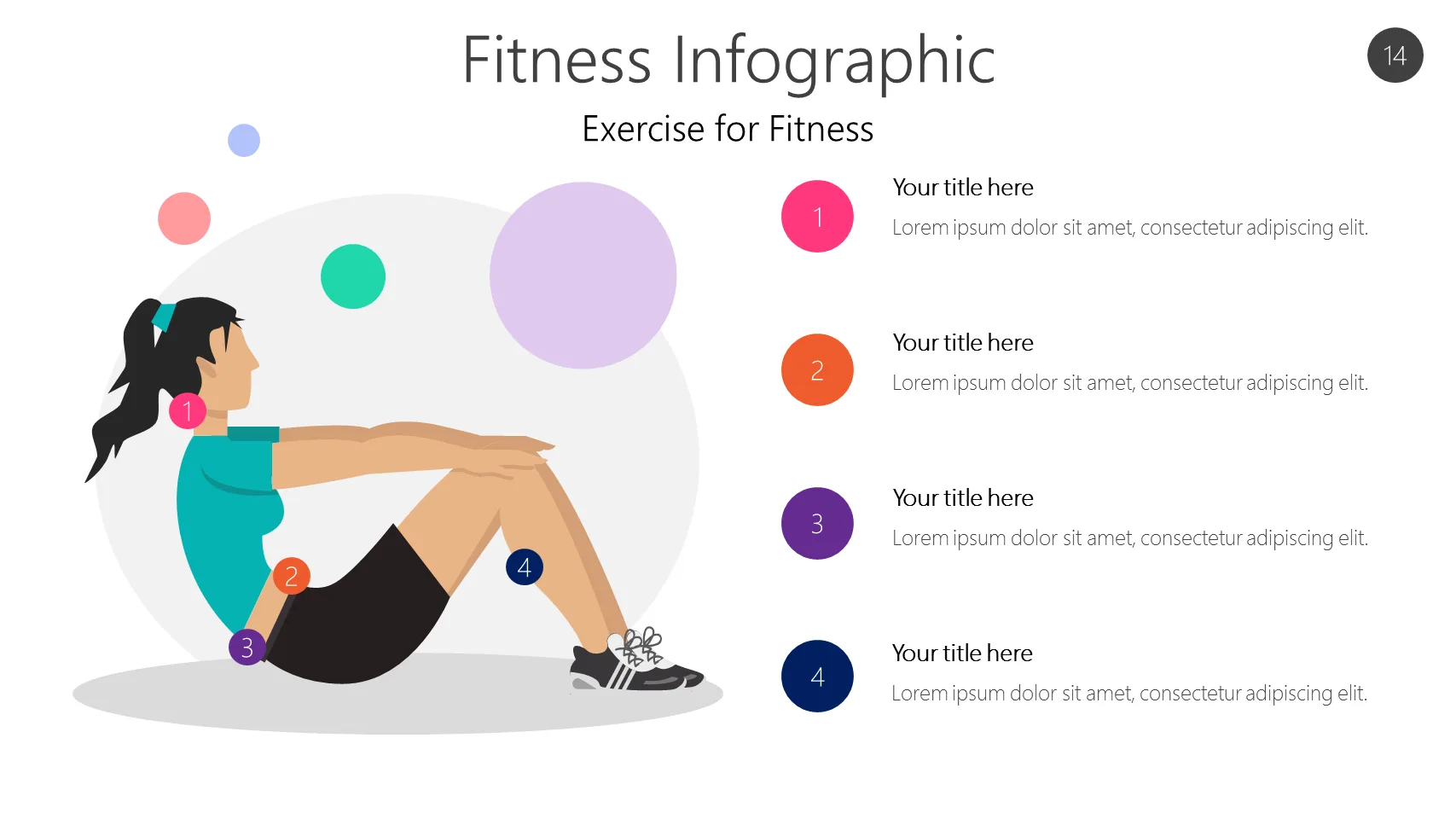 Fitness Infographic

14

Exercise for Fitness

1

2

3

4

1

Your title here

Lorem ipsum dolor sit amet, consectetur adipiscing elit.

2

Your title here

Lorem ipsum dolor sit amet, consectetur adipiscing elit.

3

Your title here

Lorem ipsum dolor sit amet, consectetur adipiscing elit.

4

Your title here

Lorem ipsum dolor sit amet, consectetur adipiscing elit.